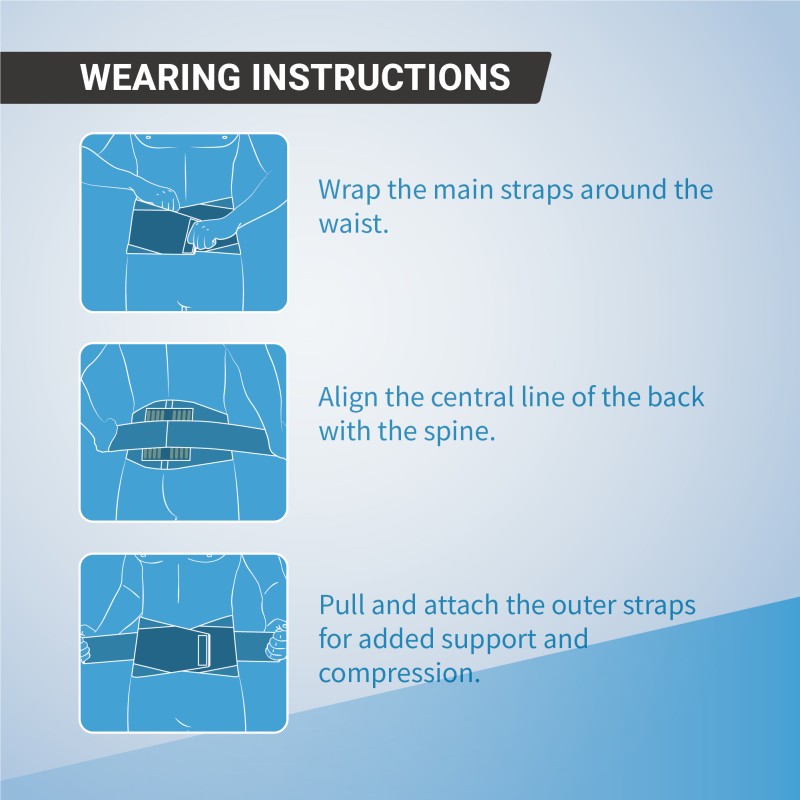 WEARING INSTRUCTIONS

Wrap the main straps around the waist.

Align the central line of the back with the spine.

Pull and attach the outer straps for added support and compression.